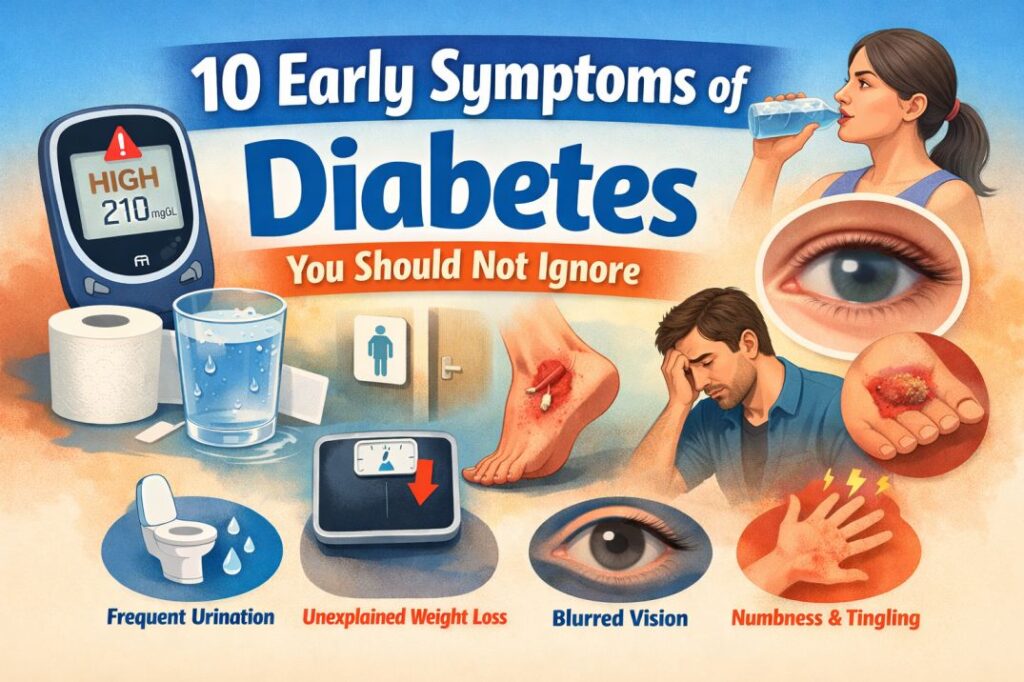 10 Early Symptoms of
Diabetes
You Should Not Ignore

HIGH
210 mgGL

Frequent Urination
Unexplained Weight Loss
Blurred Vision
Numbness & Tingling